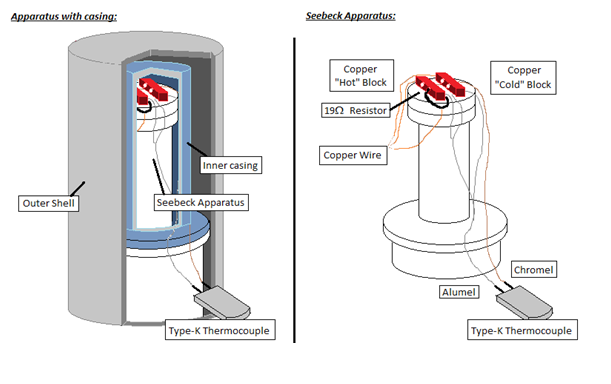 Apparatus with casing:

Inner casing

Outer Shell

Seebeck Apparatus

Type-K Thermocouple

Seebeck Apparatus:

Copper "Hot" Block

Copper "Cold" Block

19Ω Resistor

Copper Wire

Chromel

Alumel

Type-K Thermocouple