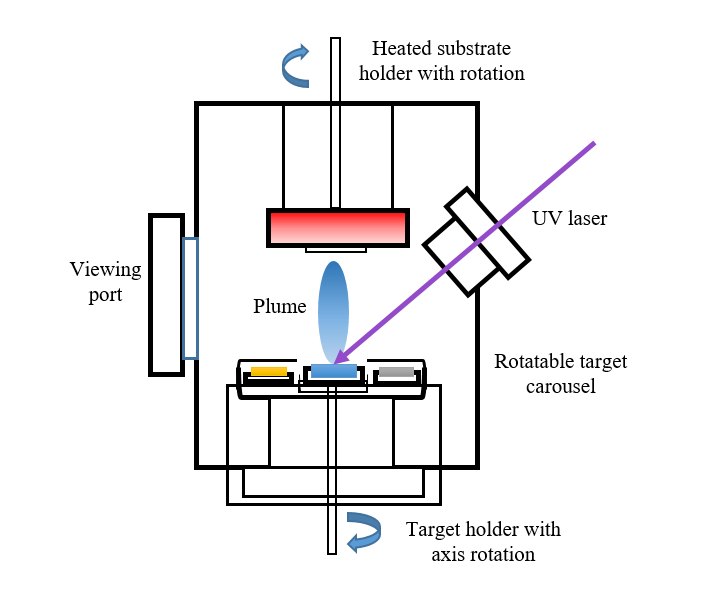 Heated substrate holder with rotation

UV laser

Viewing port

Plume

Rotatable target carousel

Target holder with axis rotation