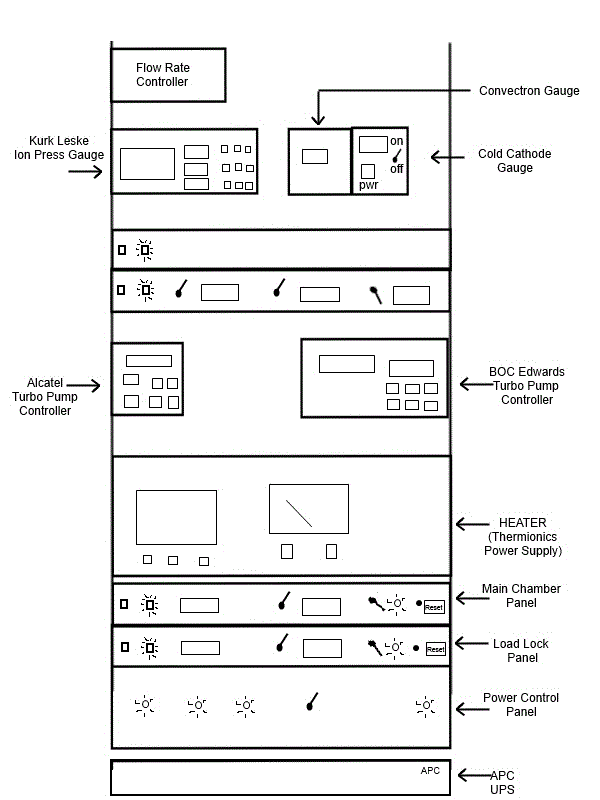 Flow Rate Controller

Convectron Gauge

Kurk Leske Ion Press Gauge

on
off
pwr

Cold Cathode Gauge

Alcatel Turbo Pump Controller

BOC Edwards Turbo Pump Controller

HEATER (Thermionics Power Supply)

Reset

Main Chamber Panel

Reset

Load Lock Panel

Power Control Panel

APC

APC UPS